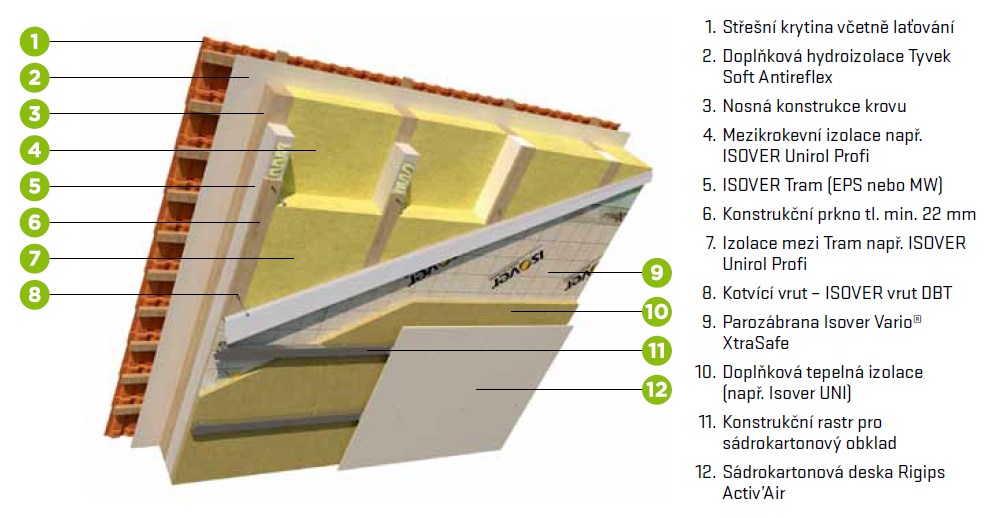 1
2
3
4
5
6
7
8
9
10
11
12

ISOVER
ISOVER

1. Střešní krytina včetně laťování
2. Doplňková hydroizolace Tyvek Soft Antireflex
3. Nosná konstrukce krovu
4. Mezikrokevní izolace např. ISOVER Unirol Profi
5. ISOVER Tram (EPS nebo MW)
6. Konstrukční prkno tl. min. 22 mm
7. Izolace mezi Tram např. ISOVER Unirol Profi
8. Kotvící vrut – ISOVER vrut DBT
9. Parozábrana Isover Vario® XtraSafe
10. Doplňková tepelná izolace (např. Isover UNI)
11. Konstrukční rastr pro sádrokartonový obklad
12. Sádrokartonová deska Rigips Activ'Air