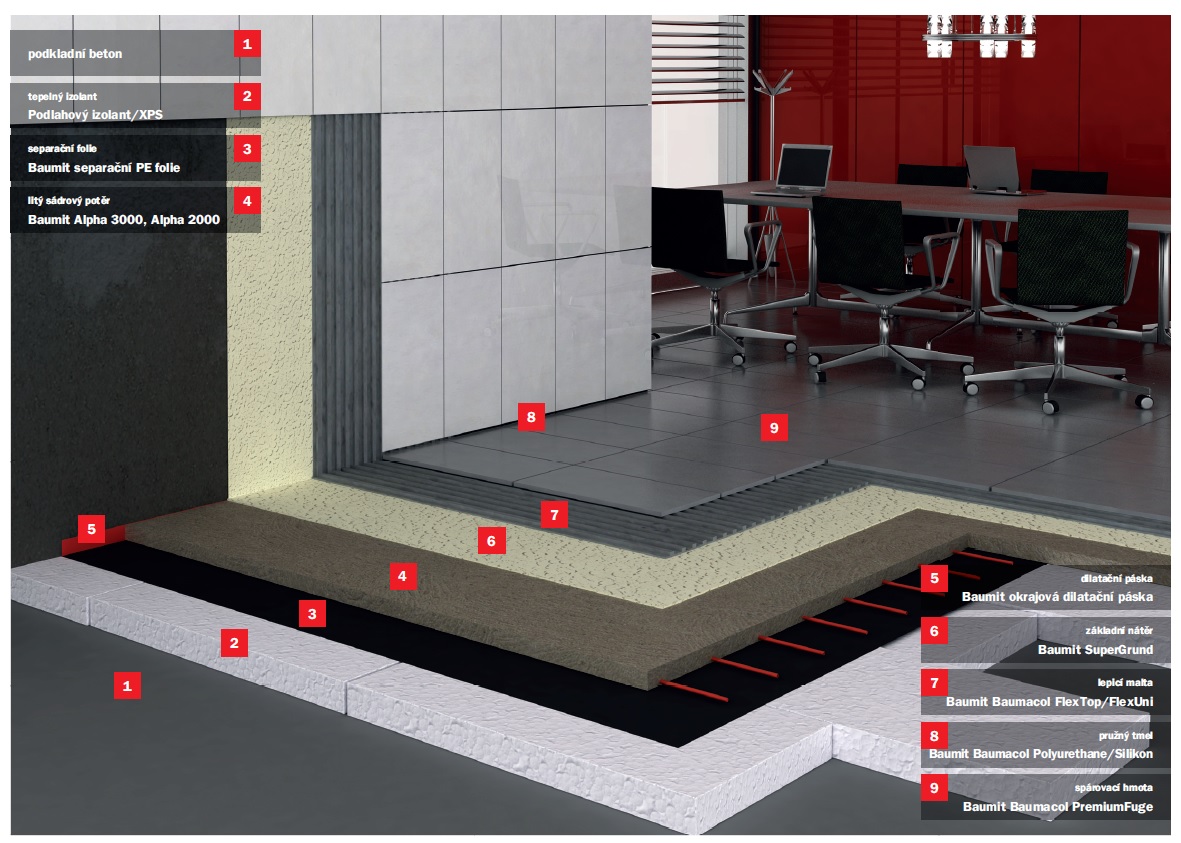 podkladní beton 1

tepelný izolant
Podlahový izolant/XPS 2

separační folie
Baumit separační PE folie 3

litý sádrový potěr
Baumit Alpha 3000, Alpha 2000 4

8

9

7

6

5

4

3

2

1

5 dilatační páska
Baumit okrajová dilatační páska

6 základní nátěr
Baumit SuperGrund

7 lepicí malta
Baumit Baumacol FlexTop/FlexUni

8 pružný tmel
Baumit Baumacol Polyurethane/Silikon

9 spárovací hmota
Baumit Baumacol PremiumFuge