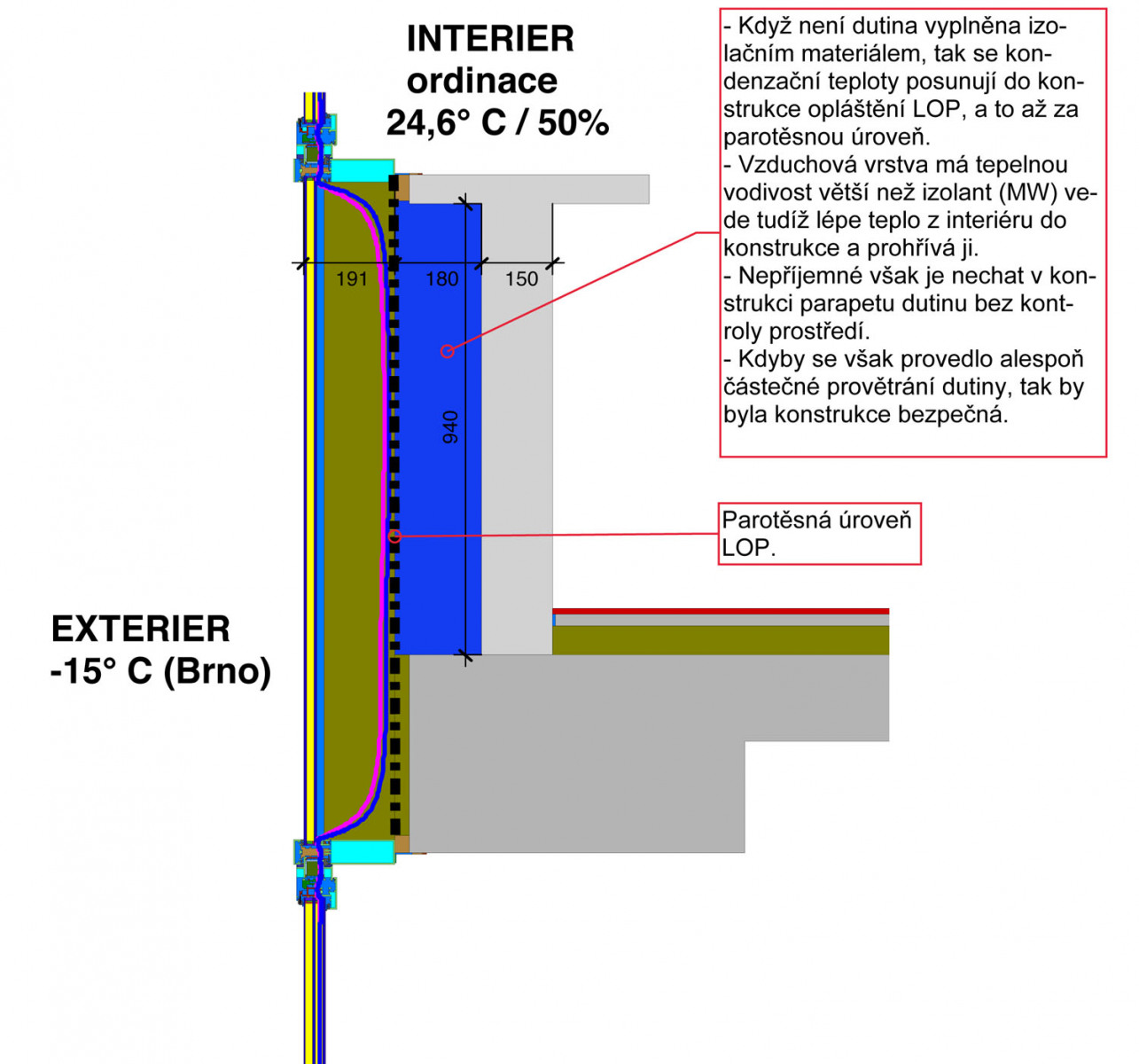 INTERIER
ordinace
24,6° C / 50%

- Když není dutina vyplněna izolačním materiálem, tak se kondenzační teploty posunují do konstrukce opláštění LOP, a to až za parotěsnou úroveň.
- Vzduchová vrstva má tepelnou vodivost větší než izolant (MW) vede tudíž lépe teplo z interiéru do konstrukce a prohřívá ji.
- Nepříjemné však je nechat v konstrukci parapetu dutinu bez kontroly prostředí.
- Kdyby se však provedlo alespoň částečné provětrání dutiny, tak by byla konstrukce bezpečná.

191
180
150
940

Parotěsná úroveň LOP.

EXTERIER
-15° C (Brno)